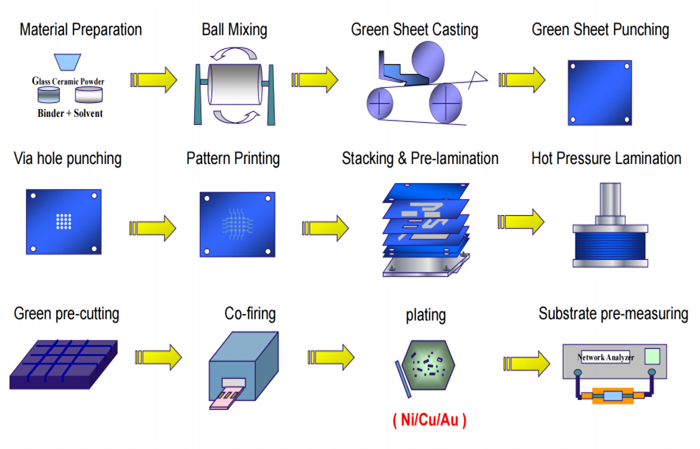 Material Preparation

Glass Ceramic Powder

Binder + Solvent

Ball Mixing

Green Sheet Casting

Green Sheet Punching

Via hole punching

Pattern Printing

Stacking & Pre-lamination

Hot Pressure Lamination

Green pre-cutting

Co-firing

plating

( Ni/Cu/Au )

Substrate pre-measuring

Network Analyzer